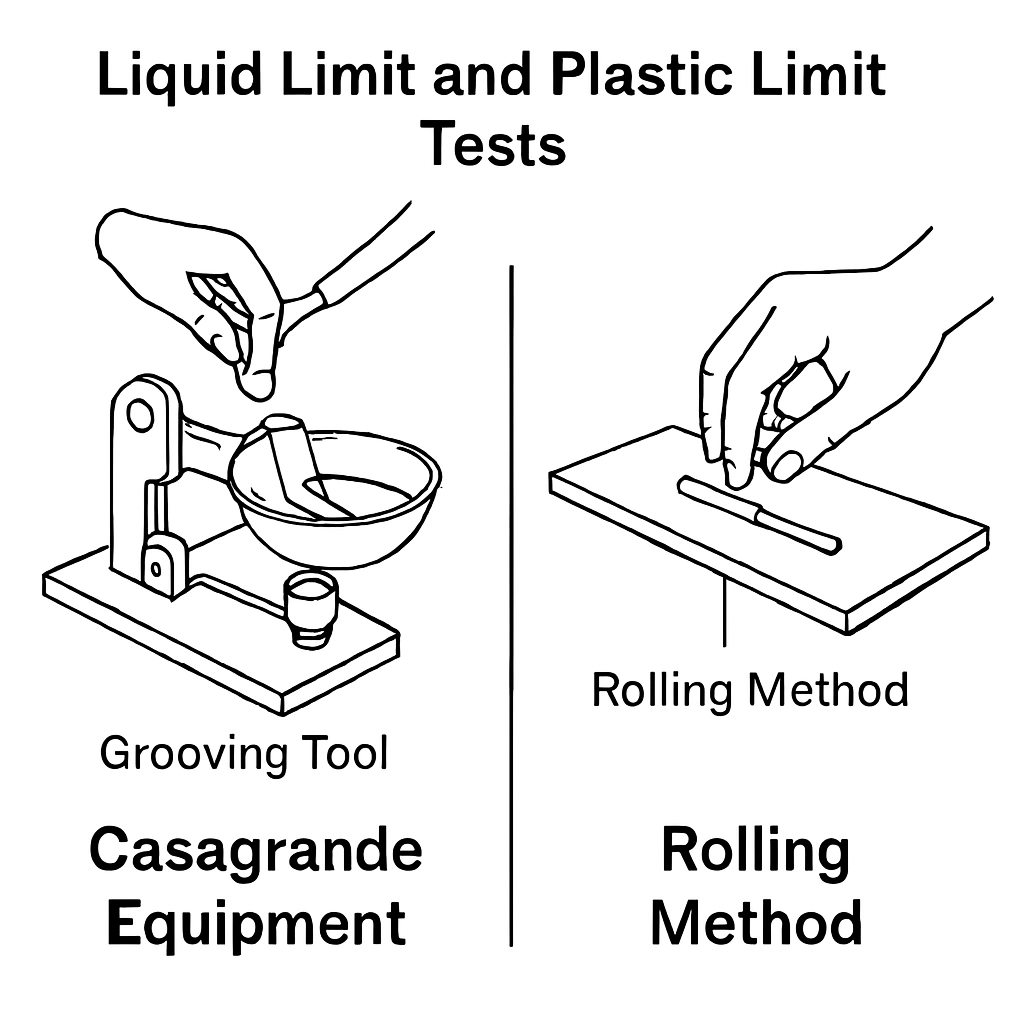 Liquid Limit and Plastic Limit Tests

Grooving Tool

Casagrande Equipment

Rolling Method

Rolling Method